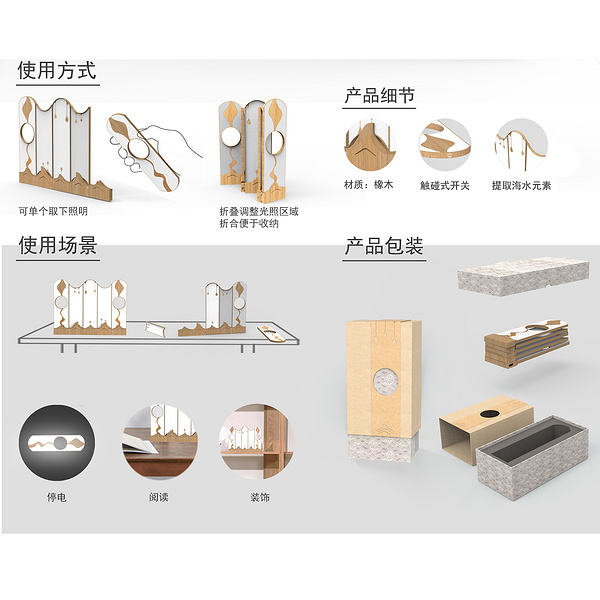 使用方式

可单个取下照明

折叠调整光照区域
折合便于收纳

产品细节

材质：橡木

触碰式开关

提取海水元素

使用场景

停电

阅读

装饰

产品包装