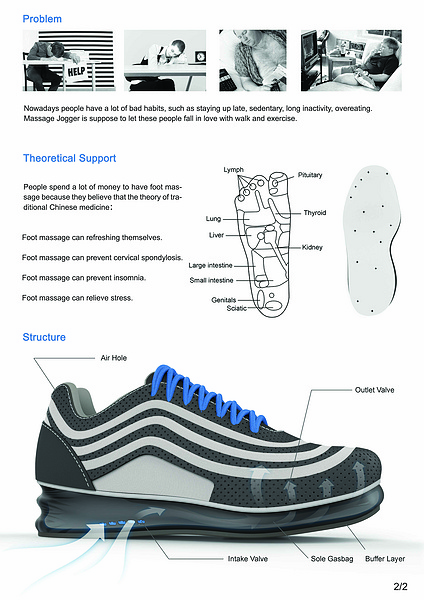 Problem

HELP

Nowadays people have a lot of bad habits, such as staying up late, sedentary, long inactivity, overeating. Massage Jogger is suppose to let these people fall in love with walk and exercise.

Theoretical Support

People spend a lot of money to have foot massage because they believe that the theory of traditional Chinese medicine:

Foot massage can refreshing themselves.

Foot massage can prevent cervical spondylosis.

Foot massage can prevent insomnia.

Foot massage can relieve stress.

Lymph
Pituitary
Thyroid
Lung
Liver
Kidney
Large intestine
Small intestine
Genitals
Sciatic

Structure

Air Hole
Outlet Valve
Intake Valve
Sole Gasbag
Buffer Layer

2/2