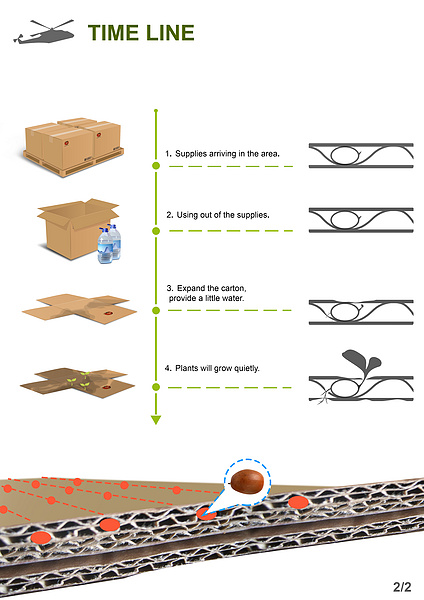 TIME LINE

1. Supplies arriving in the area.

2. Using out of the supplies.

3. Expand the carton, provide a little water.

4. Plants will grow quietly.

2/2