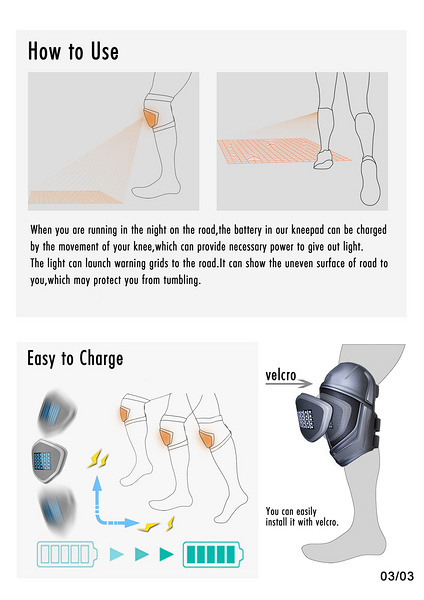 How to Use

When you are running in the night on the road,the battery in our kneepad can be charged by the movement of your knee,which can provide necessary power to give out light. The light can launch warning grids to the road.It can show the uneven surface of road to you,which may protect you from tumbling.

Easy to Charge

velcro

You can easily install it with velcro.

03/03