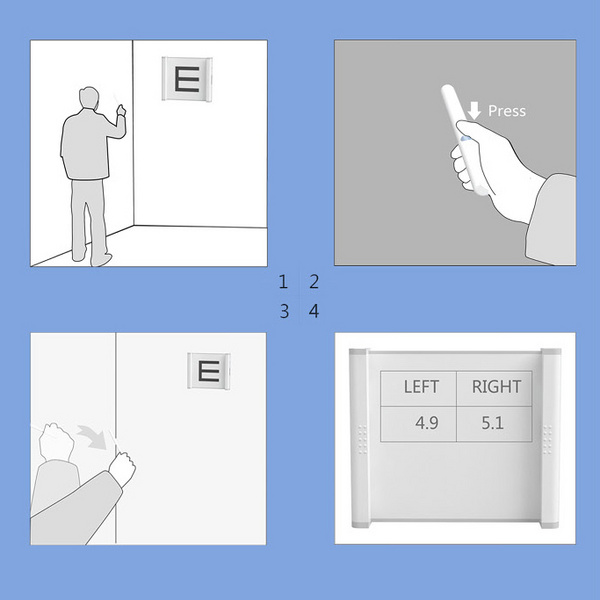 E

Press

1 2
3 4

E

| LEFT | RIGHT |
|---|---|
| 4.9 | 5.1 |