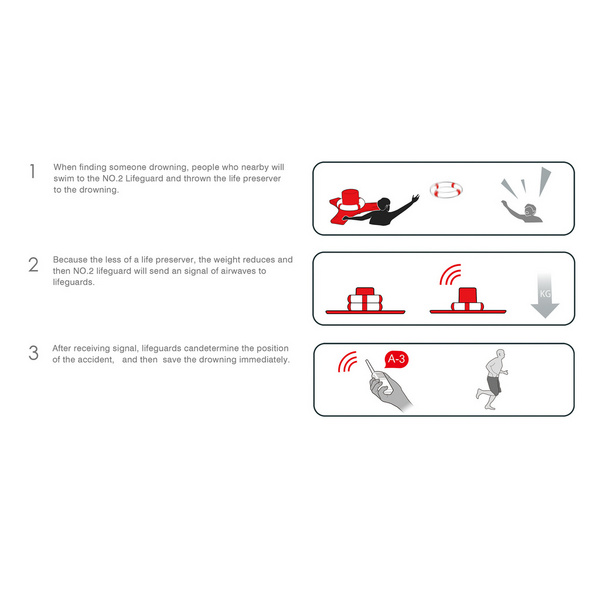 1
When finding someone drowning, people who nearby will swim to the NO.2 Lifeguard and thrown the life preserver to the drowning.

2
Because the less of a life preserver, the weight reduces and then NO.2 lifeguard will send an signal of airwaves to lifeguards.

KG

3
After receiving signal, lifeguards candetermine the position of the accident, and then save the drowning immediately.

A-3