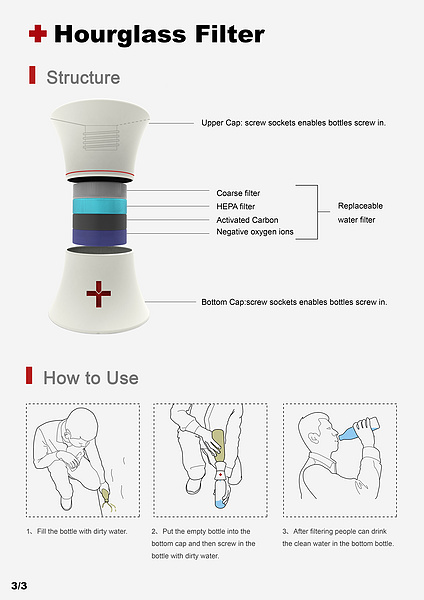 Hourglass Filter

Structure

Upper Cap: screw sockets enables bottles screw in.

Coarse filter
HEPA filter
Activated Carbon
Negative oxygen ions

Replaceable water filter

Bottom Cap:screw sockets enables bottles screw in.

How to Use

1、Fill the bottle with dirty water.

2、Put the empty bottle into the bottom cap and then screw in the bottle with dirty water.

3、After filtering people can drink the clean water in the bottom bottle.

3/3