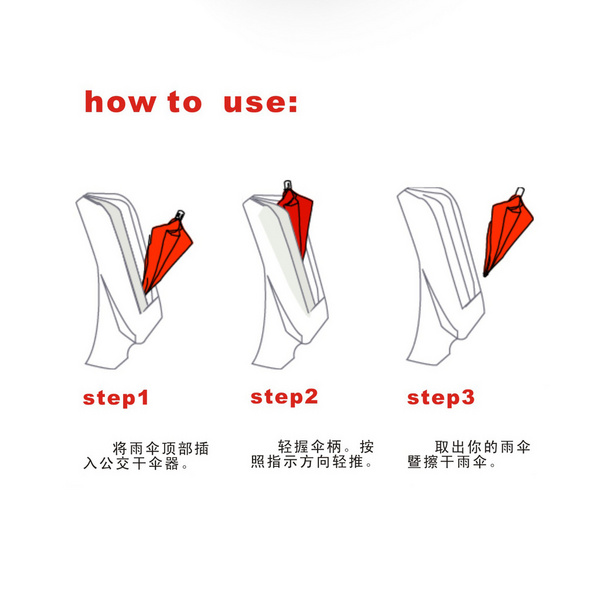 how to use:

step1

将雨伞顶部插入公交干伞器。

step2

轻握伞柄。按照指示方向轻推。

step3

取出你的雨伞暨擦干雨伞。