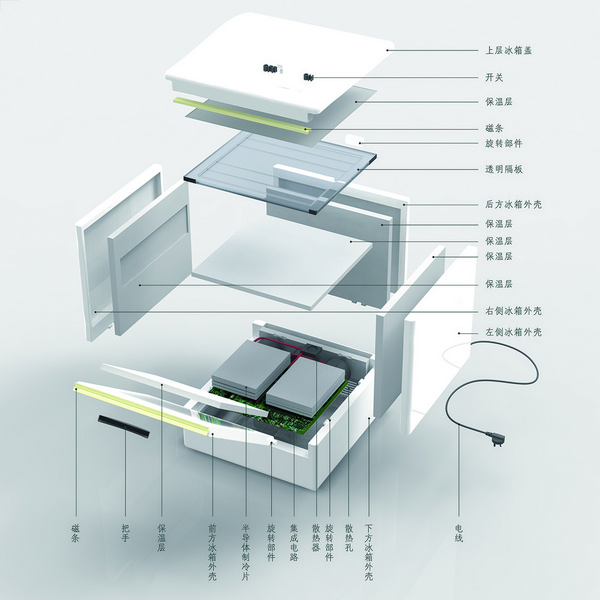 上层冰箱盖
开关
保温层
磁条
旋转部件
透明隔板
后方冰箱外壳
保温层
保温层
保温层
保温层
右侧冰箱外壳
左侧冰箱外壳

磁条
把手
保温层
前方冰箱外壳
半导体制冷片
旋转部件
集成电路
散热器
旋转部件
散热孔
下方冰箱外壳
电线