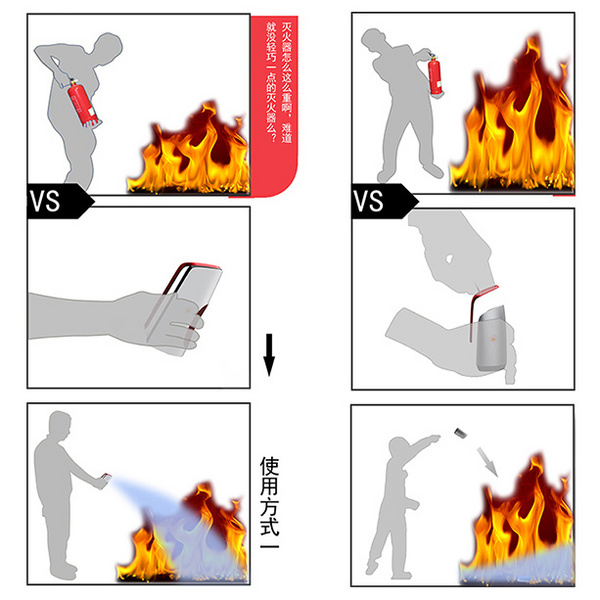 灭火器怎么这么重啊，难道就没轻巧一点的灭火器么？

VS

VS

使用方式一