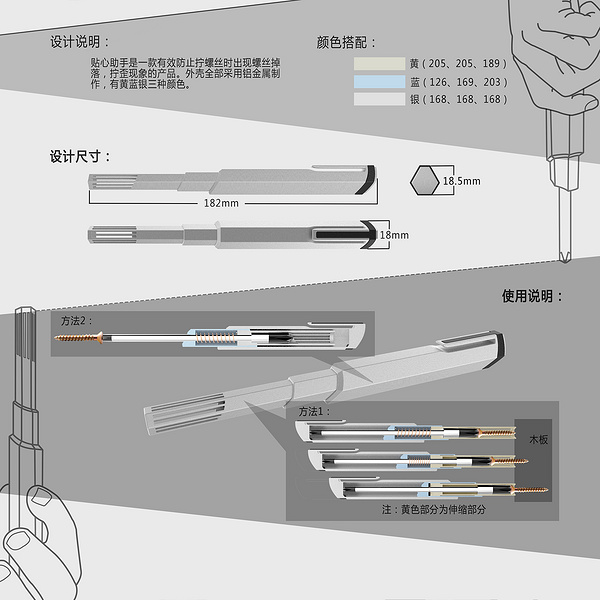 设计说明：

贴心助手是一款有效防止拧螺丝时出现螺丝掉落，拧歪现象的产品。外壳全部采用铝金属制作，有黄蓝银三种颜色。

颜色搭配：

黄（205、205、189）

蓝（126、169、203）

银（168、168、168）

设计尺寸：

182mm

18.5mm

18mm

使用说明：

方法2：

方法1：

木板

注：黄色部分为伸缩部分