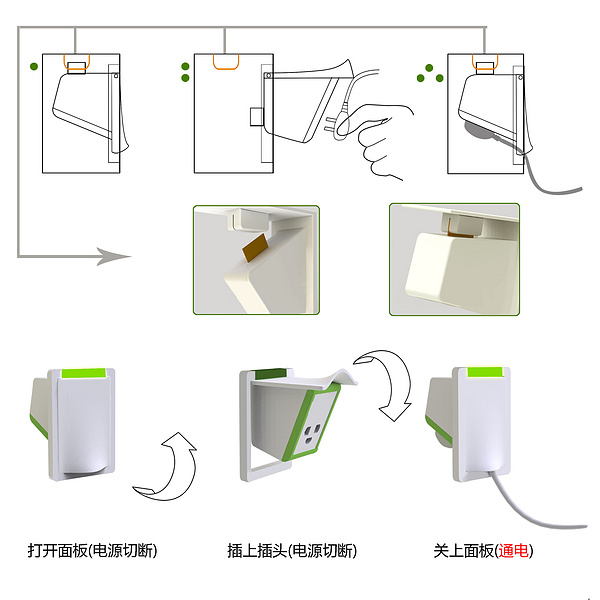 打开面板(电源切断)

插上插头(电源切断)

关上面板(通电)