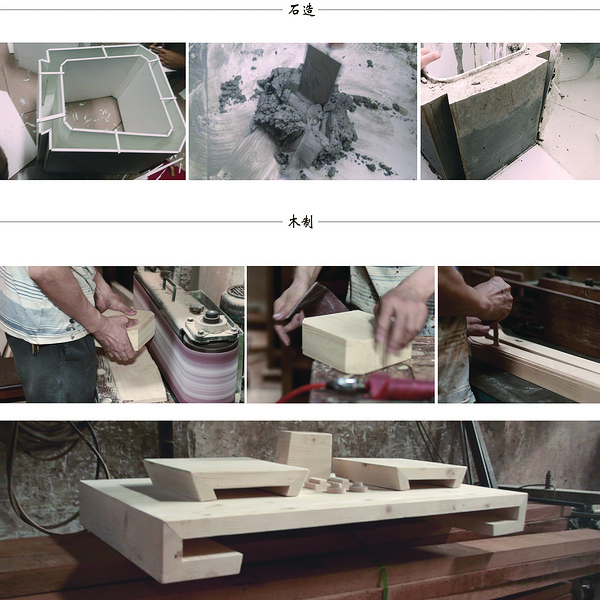 石造

木制