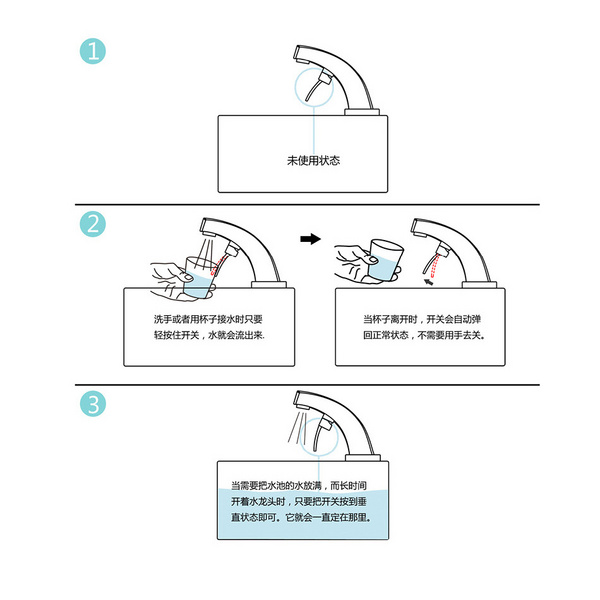 1

未使用状态

2

洗手或者用杯子接水时只要轻按住开关，水就会流出来.

当杯子离开时，开关会自动弹回正常状态，不需要用手去关。

3

当需要把水池的水放满，而长时间开着水龙头时，只要把开关按到垂直状态即可。它就会一直定在那里。