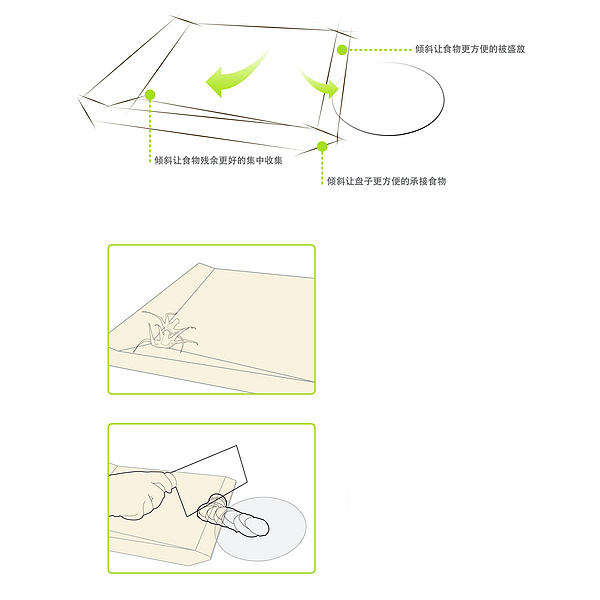 倾斜让食物更方便的被盛放

倾斜让食物残余更好的集中收集

倾斜让盘子更方便的承接食物