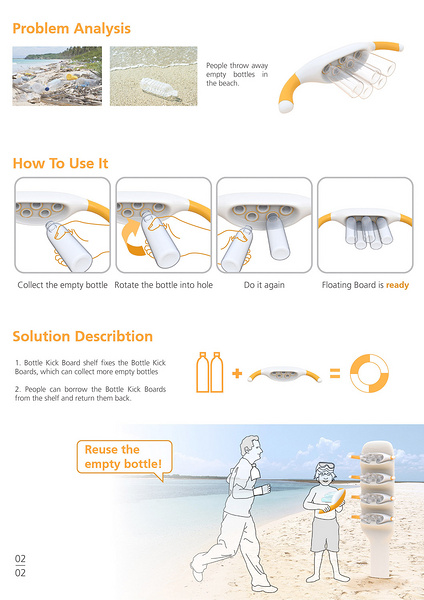 Problem Analysis

People throw away empty bottles in the beach.

How To Use It

Collect the empty bottle

Rotate the bottle into hole

Do it again

Floating Board is ready

Solution Describtion

1. Bottle Kick Board shelf fixes the Bottle Kick Boards, which can collect more empty bottles

2. People can borrow the Bottle Kick Boards from the shelf and return them back.

+ =

Reuse the empty bottle!

02
02