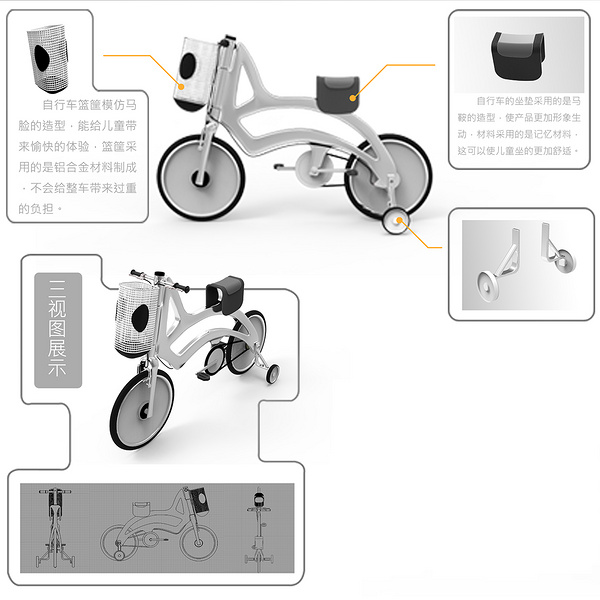 自行车篮筐模仿马脸的造型，能给儿童带来愉快的体验，篮筐采用的是铝合金材料制成，不会给整车带来过重的负担。

自行车的坐垫采用的是马鞍的造型，使产品更加形象生动，材料采用的是记忆材料，这可以使儿童坐的更加舒适。

三视图展示