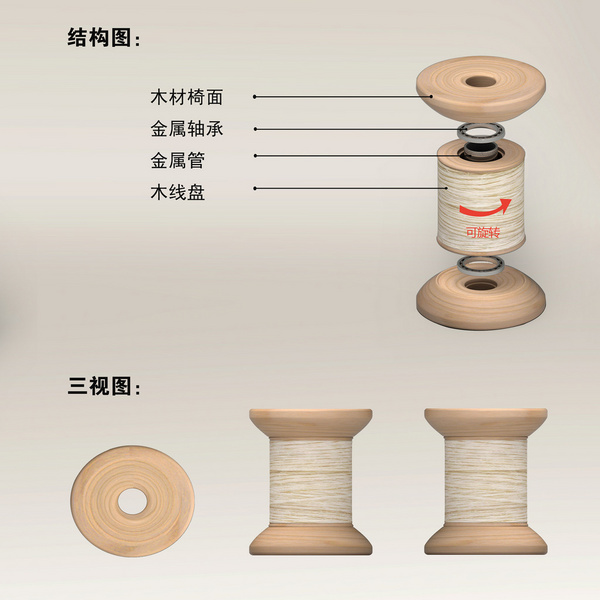 结构图:

木材椅面
金属轴承
金属管
木线盘

可旋转

三视图: