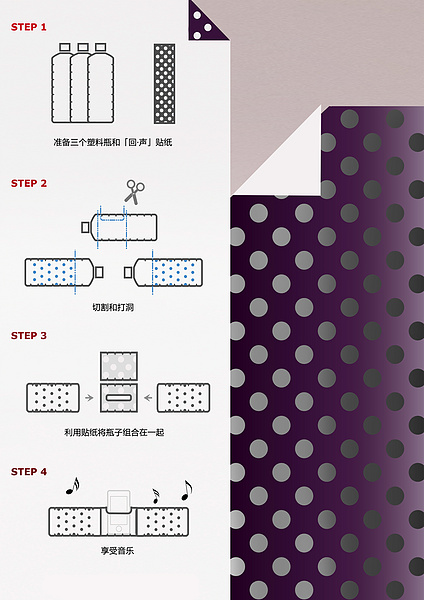 STEP 1

准备三个塑料瓶和「回·声」贴纸

STEP 2

切割和打洞

STEP 3

利用贴纸将瓶子组合在一起

STEP 4

享受音乐