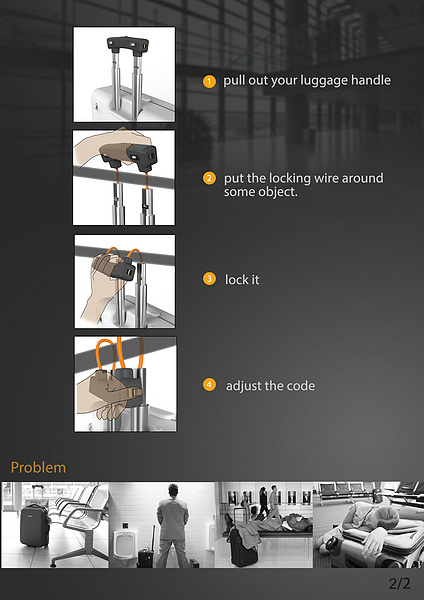 1 pull out your luggage handle

2 put the locking wire around some object.

3 lock it

4 adjust the code

Problem

2/2