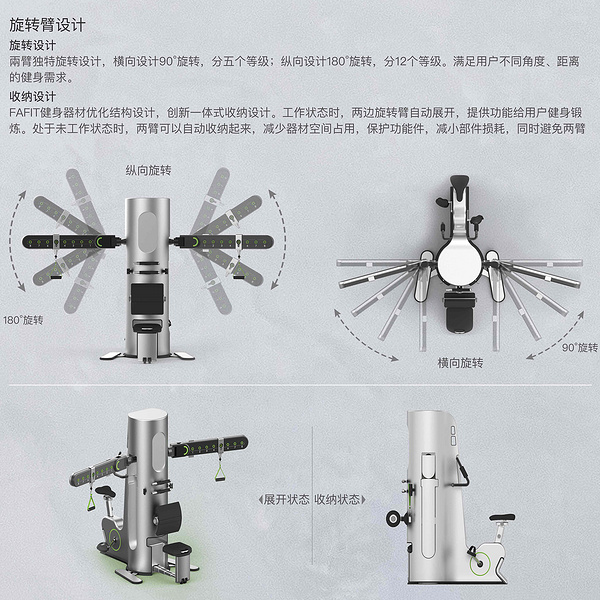 旋转臂设计

旋转设计
两臂独特旋转设计，横向设计90°旋转，分五个等级；纵向设计180°旋转，分12个等级。满足用户不同角度、距离的健身需求。

收纳设计
FAFIT健身器材优化结构设计，创新一体式收纳设计。工作状态时，两边旋转臂自动展开，提供功能给用户健身锻炼。处于未工作状态时，两臂可以自动收纳起来，减少器材空间占用，保护功能件，减小部件损耗，同时避免两臂

纵向旋转

180°旋转

横向旋转

90°旋转

《展开状态 收纳状态》