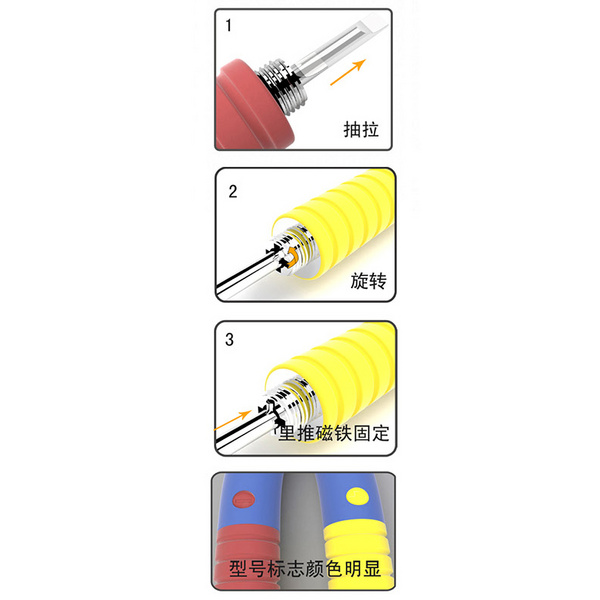 1

抽拉

2

旋转

3

里推磁铁固定

型号标志颜色明显