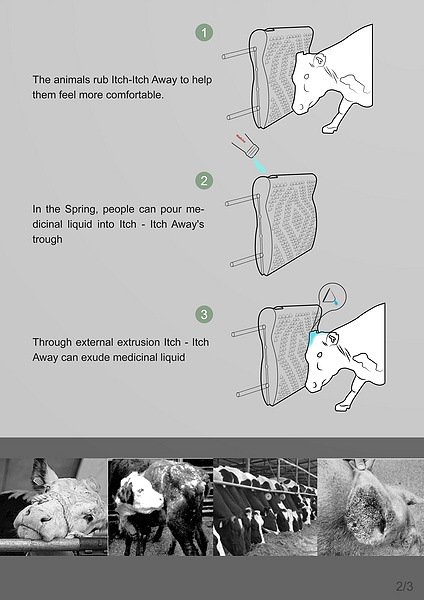 1

The animals rub Itch-Itch Away to help them feel more comfortable.

2

In the Spring, people can pour medicinal liquid into Itch - Itch Away's trough

3

Through external extrusion Itch - Itch Away can exude medicinal liquid

2/3