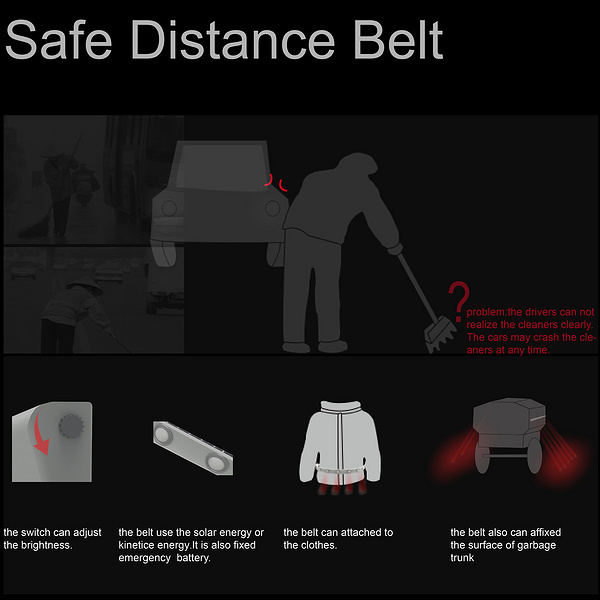 Safe Distance Belt

?
problem:the drivers can not realize the cleaners clearly. The cars may crash the cleaners at any time.

the switch can adjust the brightness.

the belt use the solar energy or kinetice energy.It is also fixed emergency battery.

the belt can attached to the clothes.

the belt also can affixed the surface of garbage trunk