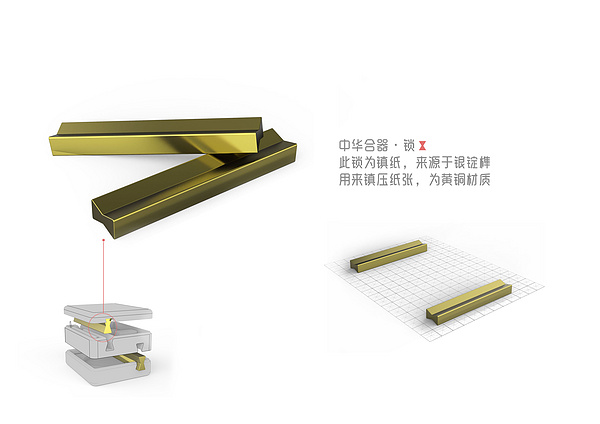 中华合器 · 锁

此锁为镇纸，来源于银锭榫

用来镇压纸张，为黄铜材质