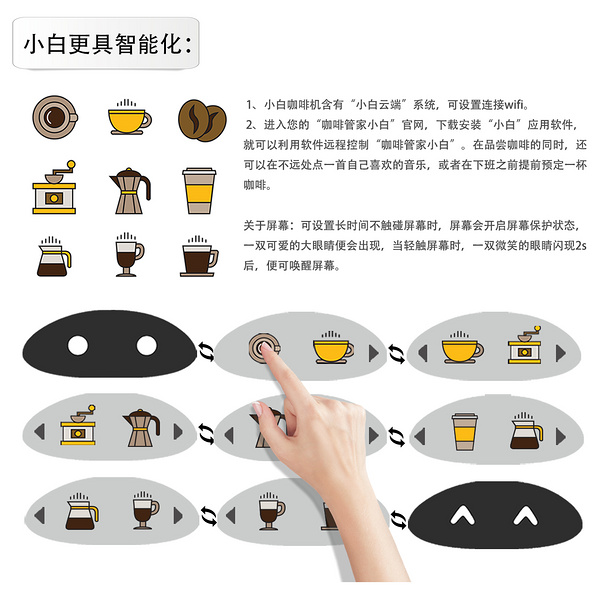 小白更具智能化：

1、小白咖啡机含有“小白云端”系统，可设置连接wifi。
2、进入您的“咖啡管家小白”官网，下载安装“小白”应用软件，就可以利用软件远程控制“咖啡管家小白”。在品尝咖啡的同时，还可以在不远处点一首自己喜欢的音乐，或者在下班之前提前预定一杯咖啡。

关于屏幕：可设置长时间不触碰屏幕时，屏幕会开启屏幕保护状态，一双可爱的大眼睛便会出现，当轻触屏幕时，一双微笑的眼睛闪现2s后，便可唤醒屏幕。