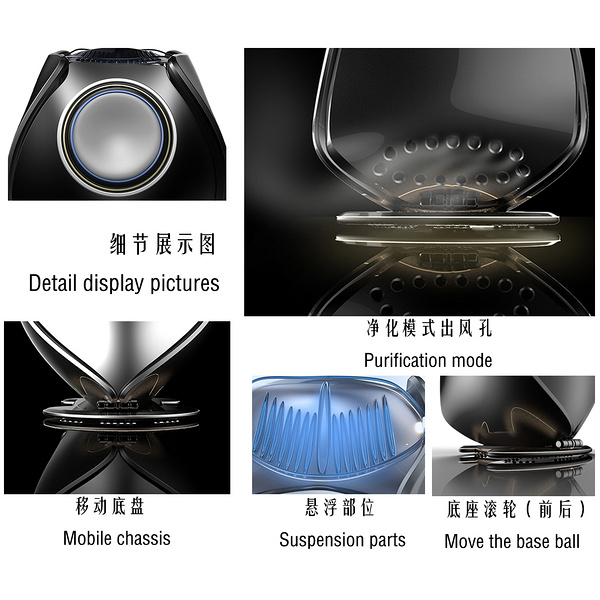 细节展示图

Detail display pictures

净化模式出风孔

Purification mode

移动底盘

Mobile chassis

悬浮部位

Suspension parts

底座滚轮（前后）

Move the base ball