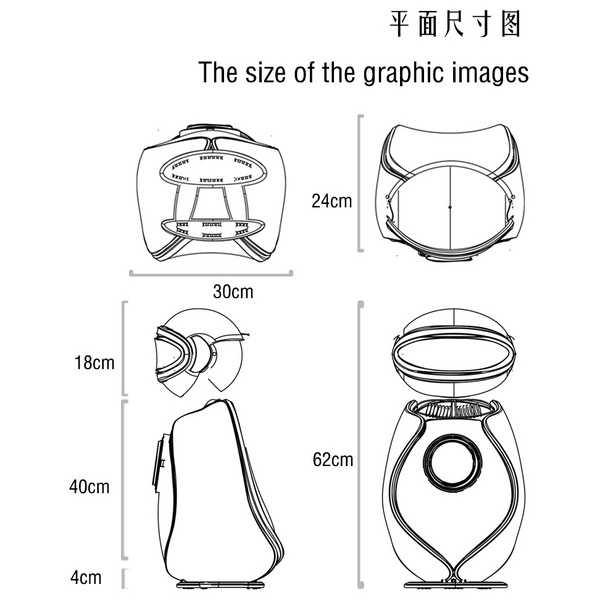 平面尺寸图

The size of the graphic images

24cm

30cm

18cm

40cm

4cm

62cm