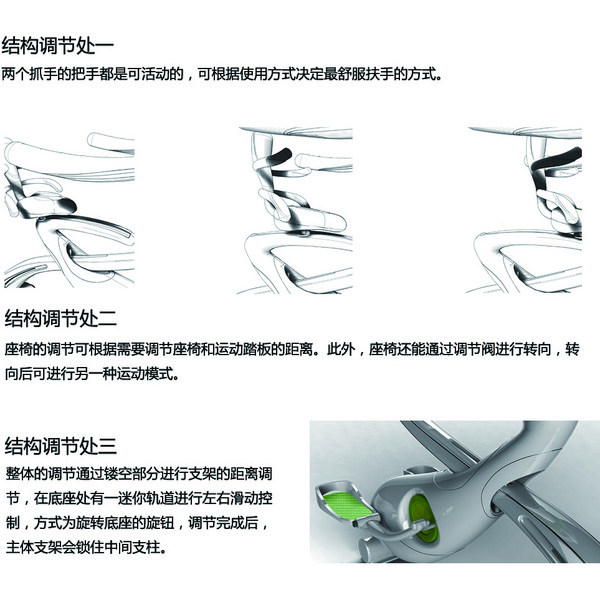 结构调节处一

两个抓手的把手都是可活动的，可根据使用方式决定最舒服扶手的方式。

结构调节处二

座椅的调节可根据需要调节座椅和运动踏板的距离。此外，座椅还能通过调节阀进行转向，转向后可进行另一种运动模式。

结构调节处三

整体的调节通过镂空部分进行支架的距离调节，在底座处有一迷你轨道进行左右滑动控制，方式为旋转底座的旋钮，调节完成后，主体支架会锁住中间支柱。