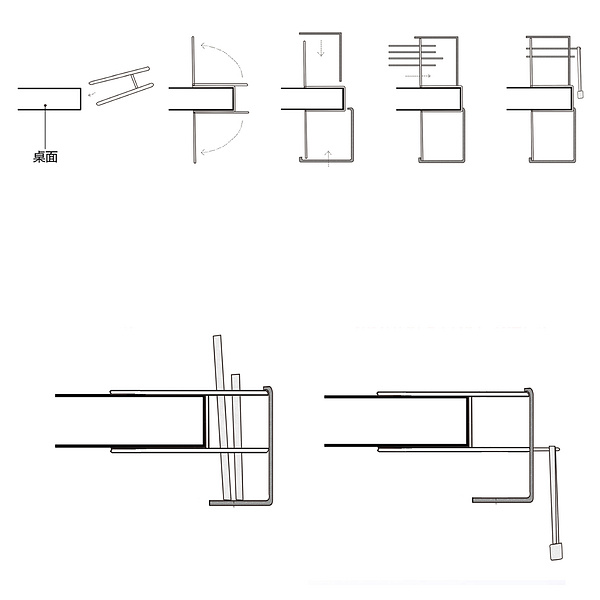 桌面