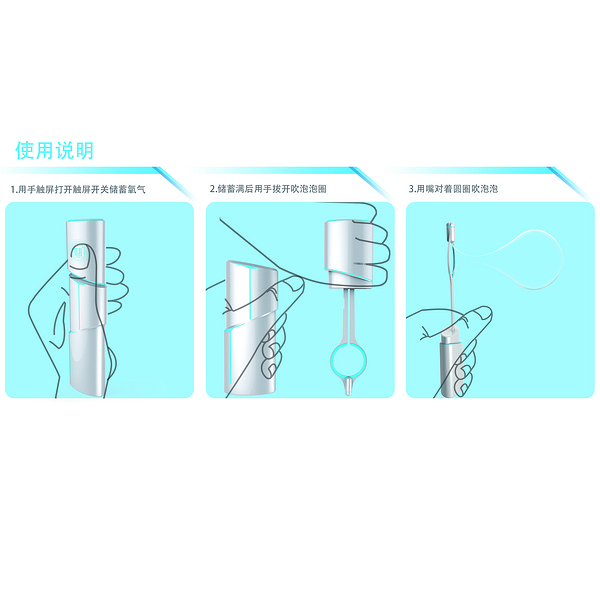 使用说明

1.用手触屏打开触屏开关储蓄氧气

2.储蓄满后用手拔开吹泡泡圈

3.用嘴对着圆圈吹泡泡