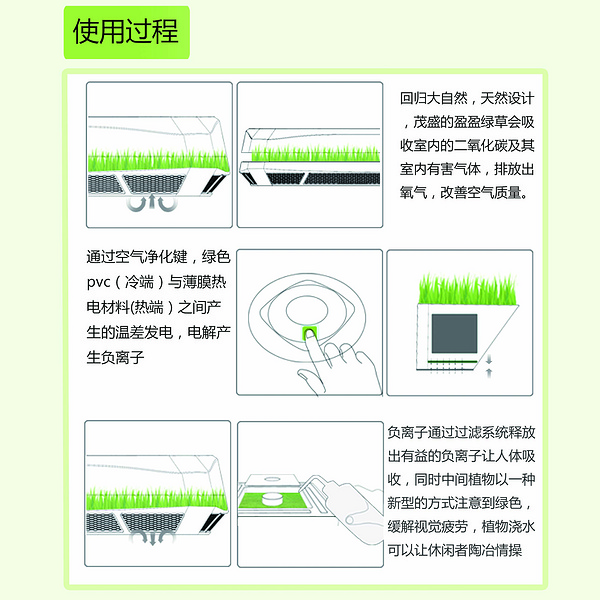 使用过程

回归大自然，天然设计，茂盛的盈盈绿草会吸收室内的二氧化碳及其室内有害气体，排放出氧气，改善空气质量。

通过空气净化键，绿色pvc（冷端）与薄膜热电材料(热端）之间产生的温差发电，电解产生负离子

负离子通过过滤系统释放出有益的负离子让人体吸收，同时中间植物以一种新型的方式注意到绿色，缓解视觉疲劳，植物浇水可以让休闲者陶冶情操