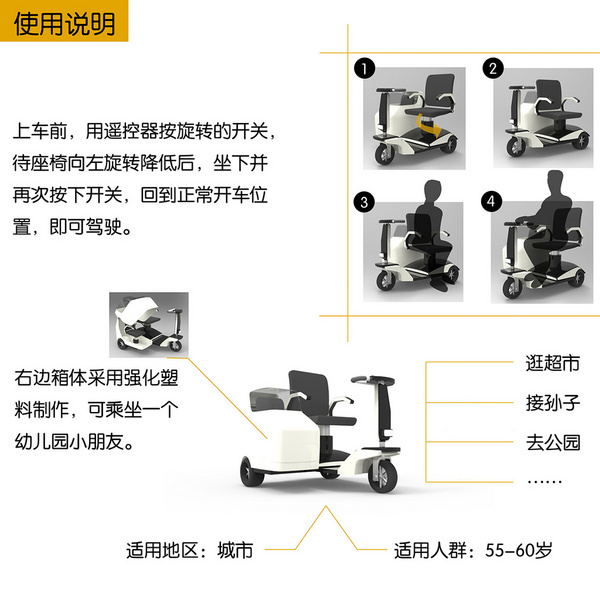 使用说明

上车前，用遥控器按旋转的开关，待座椅向左旋转降低后，坐下并再次按下开关，回到正常开车位置，即可驾驶。

1

2

3

4

右边箱体采用强化塑料制作，可乘坐一个幼儿园小朋友。

逛超市

接孙子

去公园

……

适用地区：城市

适用人群：55-60岁