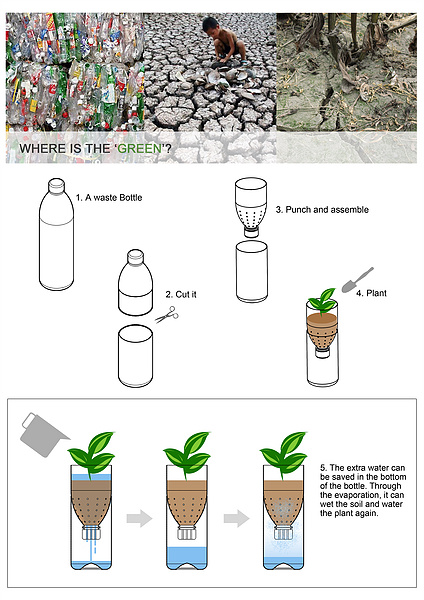 WHERE IS THE 'GREEN'?

1. A waste Bottle

2. Cut it

3. Punch and assemble

4. Plant

5. The extra water can be saved in the bottom of the bottle. Through the evaporation, it can wet the soil and water the plant again.