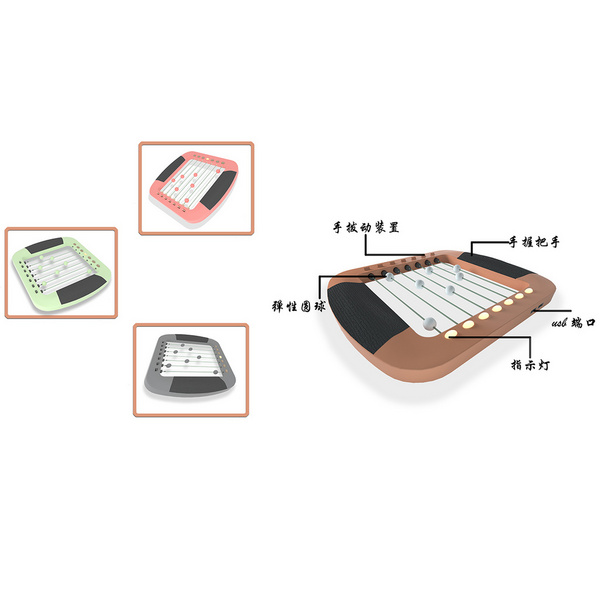 手拔动装置

手握把手

弹性圆球

usb 端口

指示灯